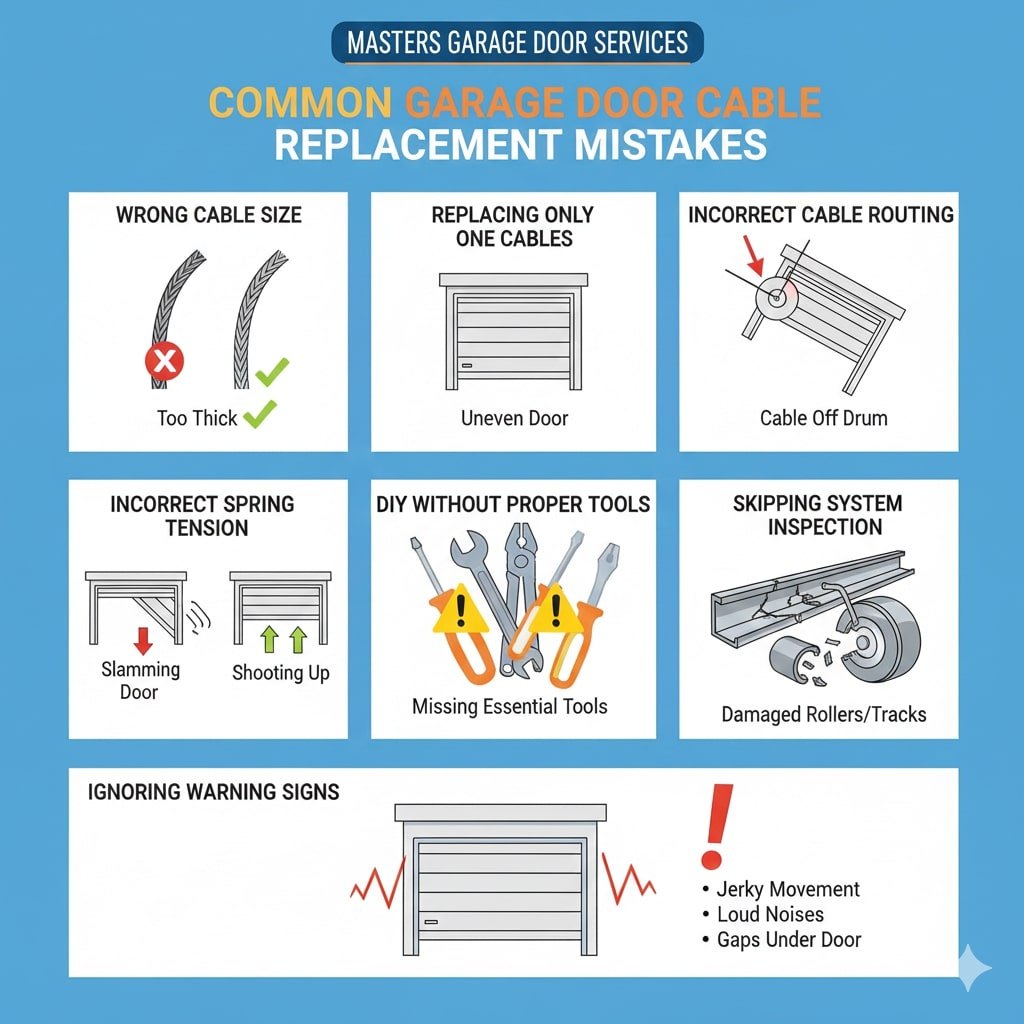 MASTERS GARAGE DOOR SERVICES

COMMON GARAGE DOOR CABLE REPLACEMENT MISTAKES

WRONG CABLE SIZE

Too Thick

REPLACING ONLY ONE CABLES

Uneven Door

INCORRECT CABLE ROUTING

Cable Off Drum

INCORRECT SPRING TENSION

Slamming Door

Shooting Up

DIY WITHOUT PROPER TOOLS

Missing Essential Tools

SKIPPING SYSTEM INSPECTION

Damaged Rollers/Tracks

IGNORING WARNING SIGNS

• Jerky Movement
• Loud Noises
• Gaps Under Door